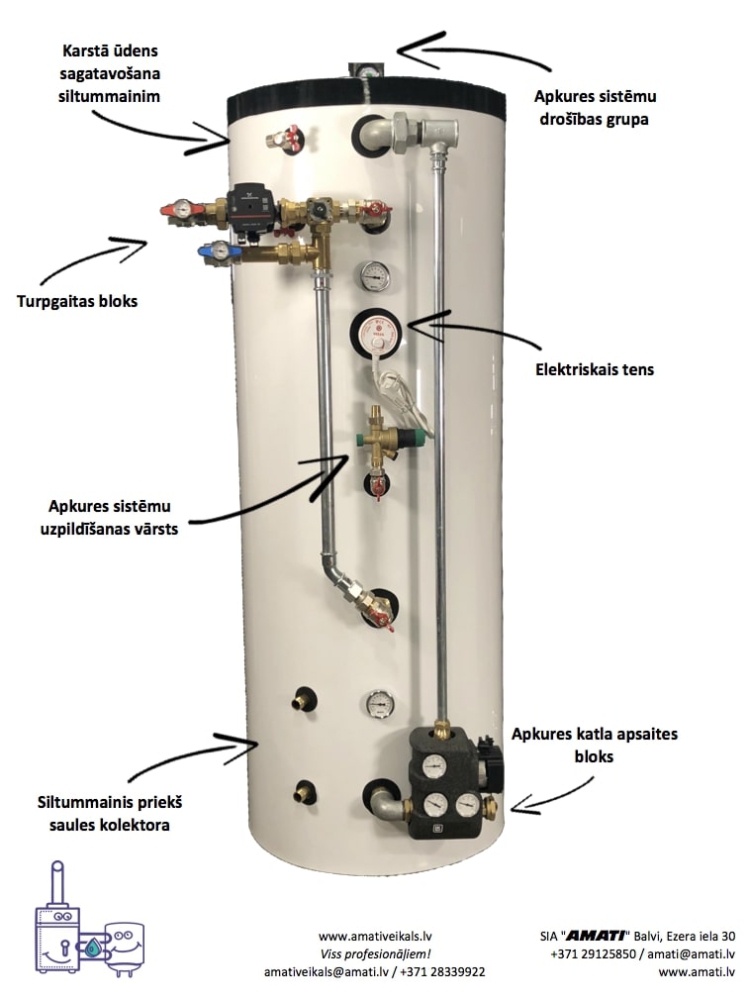 Karstā ūdens sagatavošana siltummainim

Apkures sistēmu drošības grupa

Turpgaitas bloks

Elektriskais tens

Apkures sistēmu uzpildīšanas vārsts

Apkures katla apsaites bloks

Siltummainis priekš saules kolektora

www.amativeikals.lv
Viss profesionāļiem!
amativeikals@amati.lv / +371 28339922

SIA "AMATI" Balvi, Ezera iela 30
+371 29125850 / amati@amati.lv
www.amati.lv